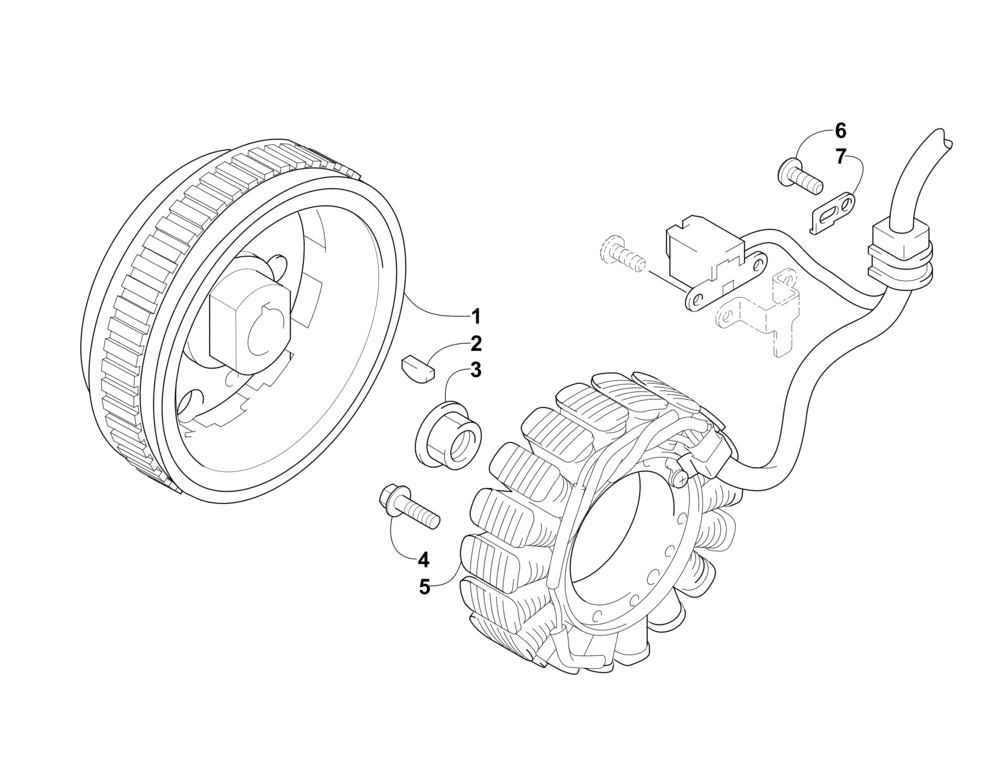 6
7
1
2
3
4
5